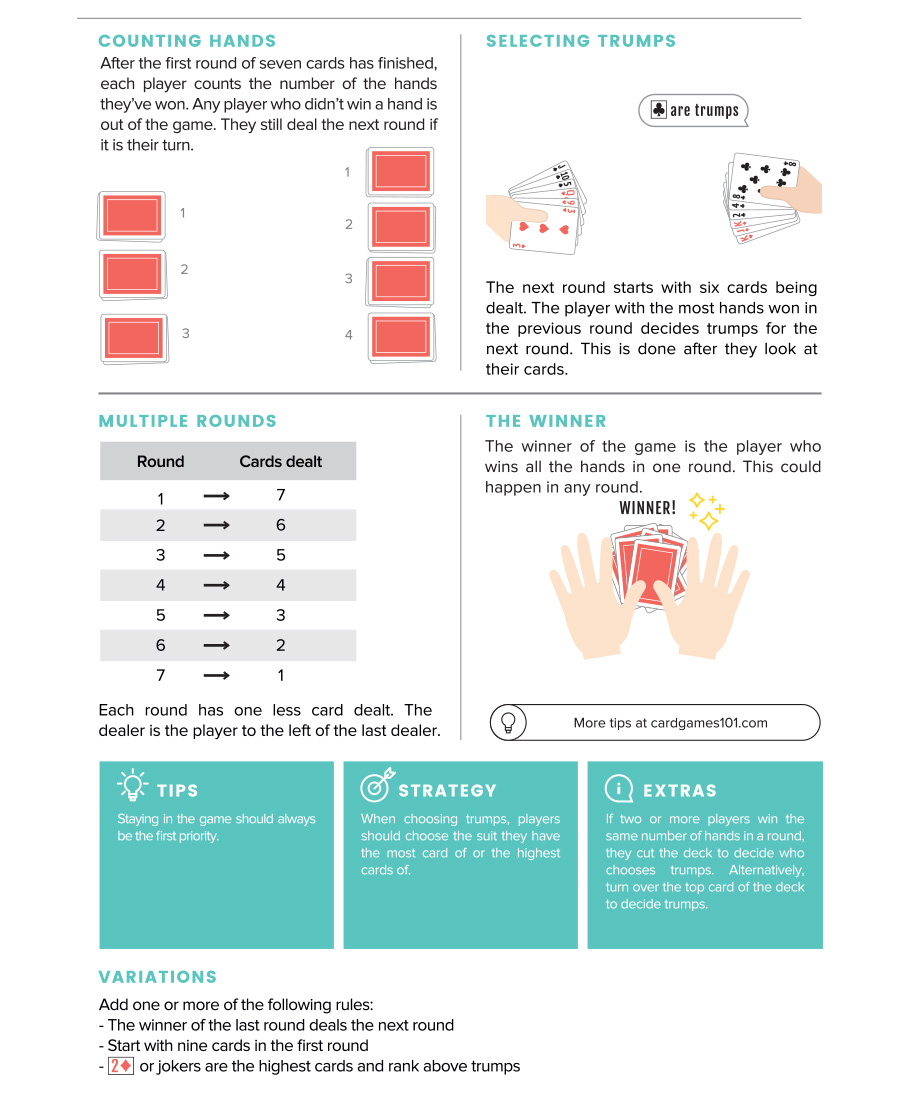 COUNTING HANDS

After the first round of seven cards has finished, each player counts the number of the hands they've won. Any player who didn't win a hand is out of the game. They still deal the next round if it is their turn.

1
2
3

1
2
3
4

SELECTING TRUMPS

♣ are trumps

The next round starts with six cards being dealt. The player with the most hands won in the previous round decides trumps for the next round. This is done after they look at their cards.

MULTIPLE ROUNDS

| Round | | Cards dealt |
|---|---|---|
| 1 | ⟶ | 7 |
| 2 | ⟶ | 6 |
| 3 | ⟶ | 5 |
| 4 | ⟶ | 4 |
| 5 | ⟶ | 3 |
| 6 | ⟶ | 2 |
| 7 | ⟶ | 1 |

Each round has one less card dealt. The dealer is the player to the left of the last dealer.

THE WINNER

The winner of the game is the player who wins all the hands in one round. This could happen in any round.

WINNER!

More tips at cardgames101.com

TIPS

Staying in the game should always be the first priority.

STRATEGY

When choosing trumps, players should choose the suit they have the most card of or the highest cards of.

EXTRAS

If two or more players win the same number of hands in a round, they cut the deck to decide who chooses trumps. Alternatively, turn over the top card of the deck to decide trumps.

VARIATIONS

Add one or more of the following rules:
- The winner of the last round deals the next round
- Start with nine cards in the first round
- 2♦ or jokers are the highest cards and rank above trumps