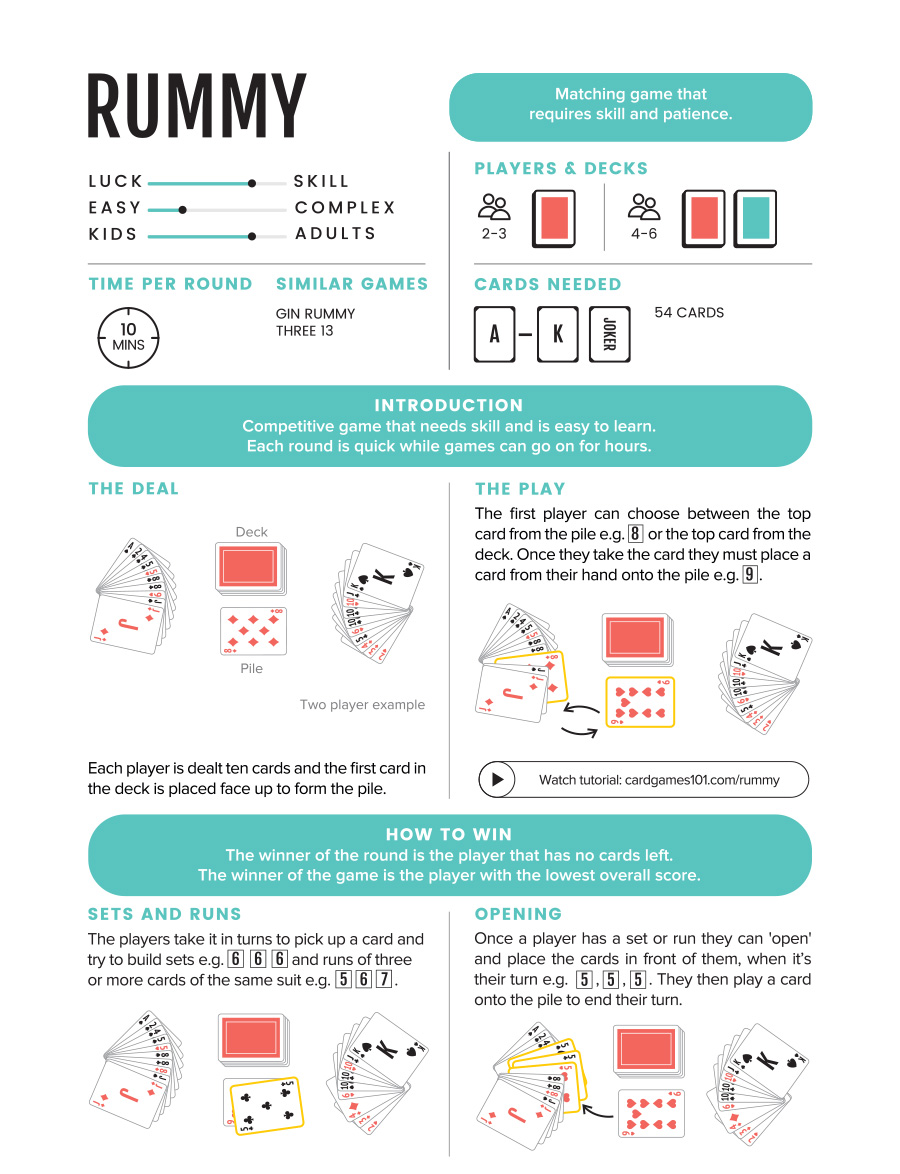 RUMMY

Matching game that requires skill and patience.

LUCK SKILL
EASY COMPLEX
KIDS ADULTS

PLAYERS & DECKS

2-3

4-6

TIME PER ROUND

10 MINS

SIMILAR GAMES

GIN RUMMY
THREE 13

CARDS NEEDED

A – K JOKER

54 CARDS

INTRODUCTION
Competitive game that needs skill and is easy to learn.
Each round is quick while games can go on for hours.

THE DEAL

Deck

Pile

Two player example

Each player is dealt ten cards and the first card in the deck is placed face up to form the pile.

THE PLAY

The first player can choose between the top card from the pile e.g. 8 or the top card from the deck. Once they take the card they must place a card from their hand onto the pile e.g. 9.

Watch tutorial: cardgames101.com/rummy

HOW TO WIN
The winner of the round is the player that has no cards left.
The winner of the game is the player with the lowest overall score.

SETS AND RUNS

The players take it in turns to pick up a card and try to build sets e.g. 6 6 6 and runs of three or more cards of the same suit e.g. 5 6 7.

OPENING

Once a player has a set or run they can 'open' and place the cards in front of them, when it's their turn e.g. 5, 5, 5. They then play a card onto the pile to end their turn.