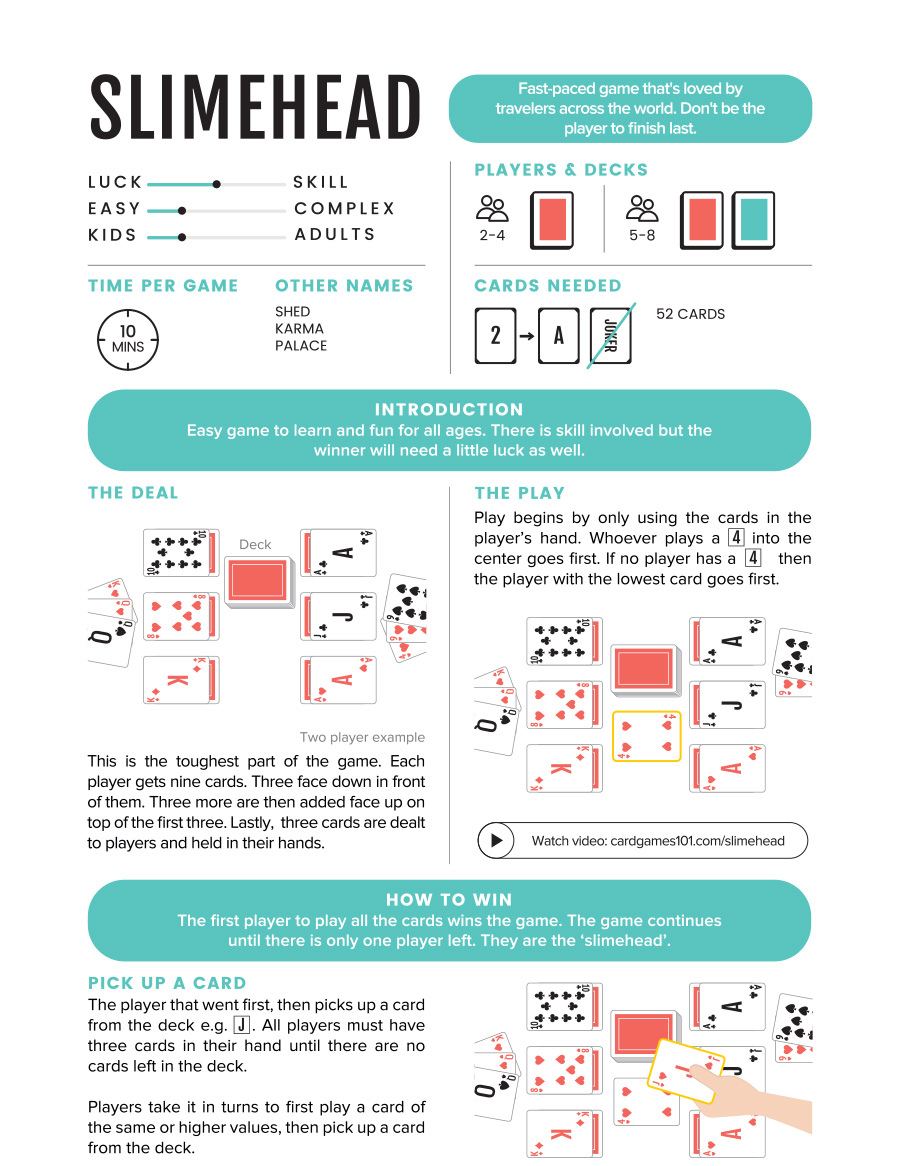 SLIMEHEAD

Fast-paced game that's loved by travelers across the world. Don't be the player to finish last.

LUCK SKILL
EASY COMPLEX
KIDS ADULTS

PLAYERS & DECKS

2-4

5-8

TIME PER GAME

10 MINS

OTHER NAMES

SHED
KARMA
PALACE

CARDS NEEDED

2 → A JOKER

52 CARDS

INTRODUCTION
Easy game to learn and fun for all ages. There is skill involved but the winner will need a little luck as well.

THE DEAL

Deck

Two player example

This is the toughest part of the game. Each player gets nine cards. Three face down in front of them. Three more are then added face up on top of the first three. Lastly, three cards are dealt to players and held in their hands.

THE PLAY

Play begins by only using the cards in the player's hand. Whoever plays a 4 into the center goes first. If no player has a 4 then the player with the lowest card goes first.

Watch video: cardgames101.com/slimehead

HOW TO WIN
The first player to play all the cards wins the game. The game continues until there is only one player left. They are the 'slimehead'.

PICK UP A CARD

The player that went first, then picks up a card from the deck e.g. J. All players must have three cards in their hand until there are no cards left in the deck.

Players take it in turns to first play a card of the same or higher values, then pick up a card from the deck.